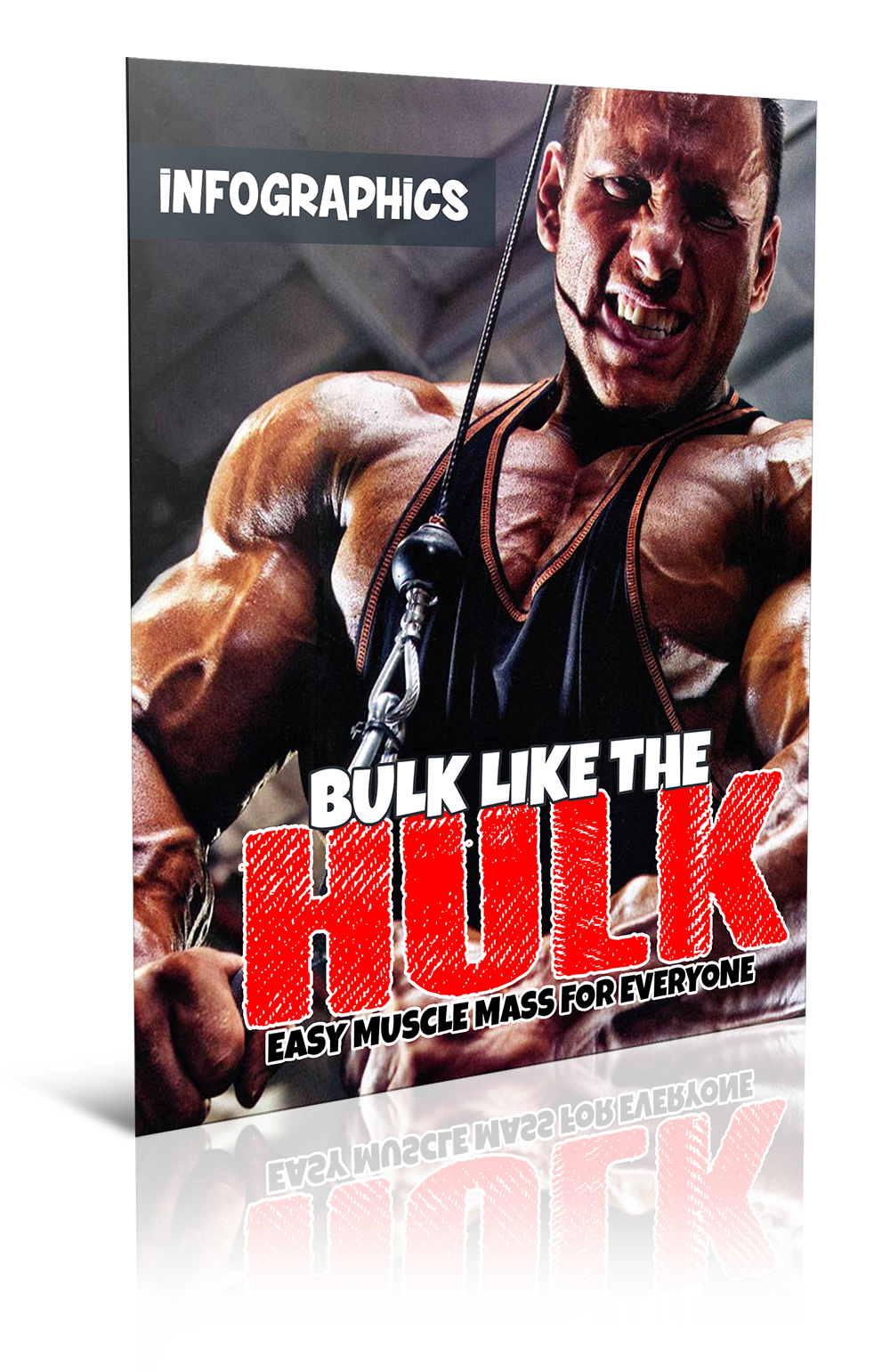 INFOGRAPHICS

BULK LIKE THE
HULK
EASY MUSCLE MASS FOR EVERYONE